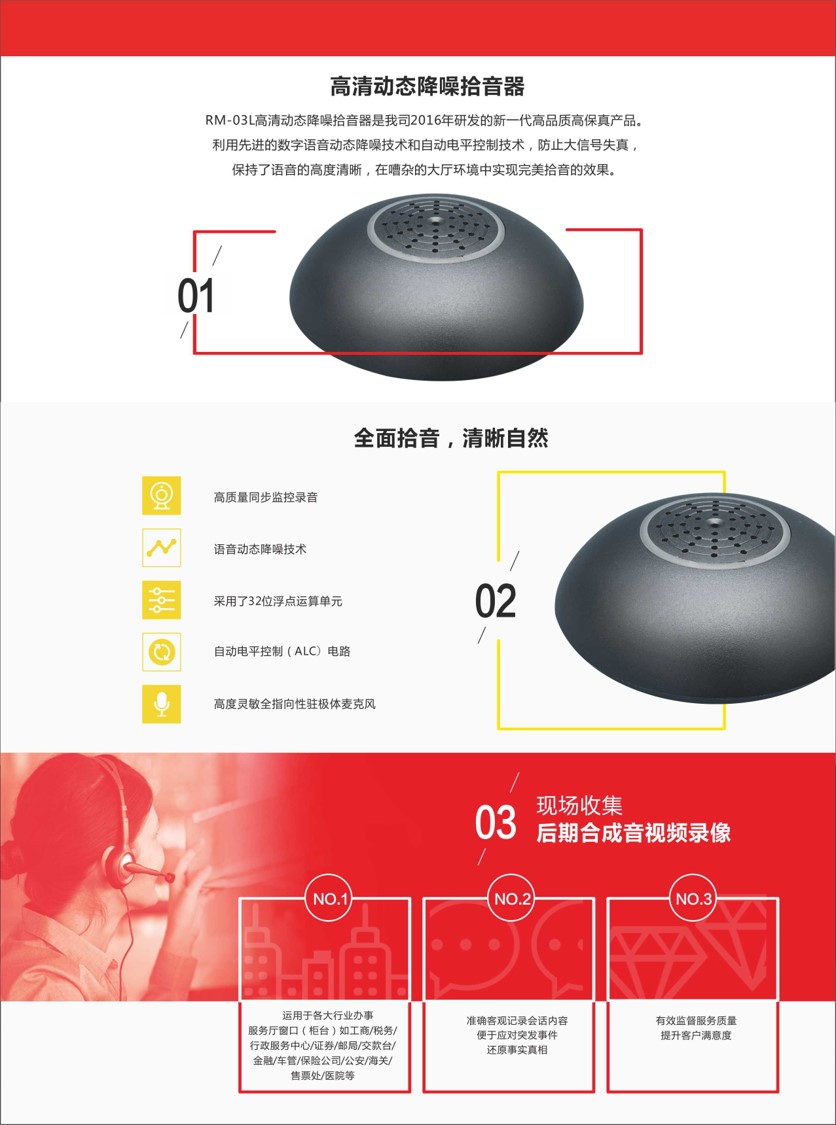 高清动态降噪拾音器

RM-03L高清动态降噪拾音器是我司2016年研发的新一代高品质高保真产品。利用先进的数字语音动态降噪技术和自动电平控制技术，防止大信号失真，保持了语音的高度清晰，在嘈杂的大厅环境中实现完美拾音的效果。

01

全面拾音，清晰自然

高质量同步监控录音

语音动态降噪技术

采用了32位浮点运算单元

自动电平控制（ALC）电路

高度灵敏全指向性驻极体麦克风

02

03 现场收集
后期合成音视频录像

NO.1
运用于各大行业办事服务厅窗口（柜台）如工商/税务/行政服务中心/证券/邮局/交款台/金融/车管/保险公司/公安/海关/售票处/医院等

NO.2
准确客观记录会话内容
便于应对突发事件
还原事实真相

NO.3
有效监督服务质量
提升客户满意度